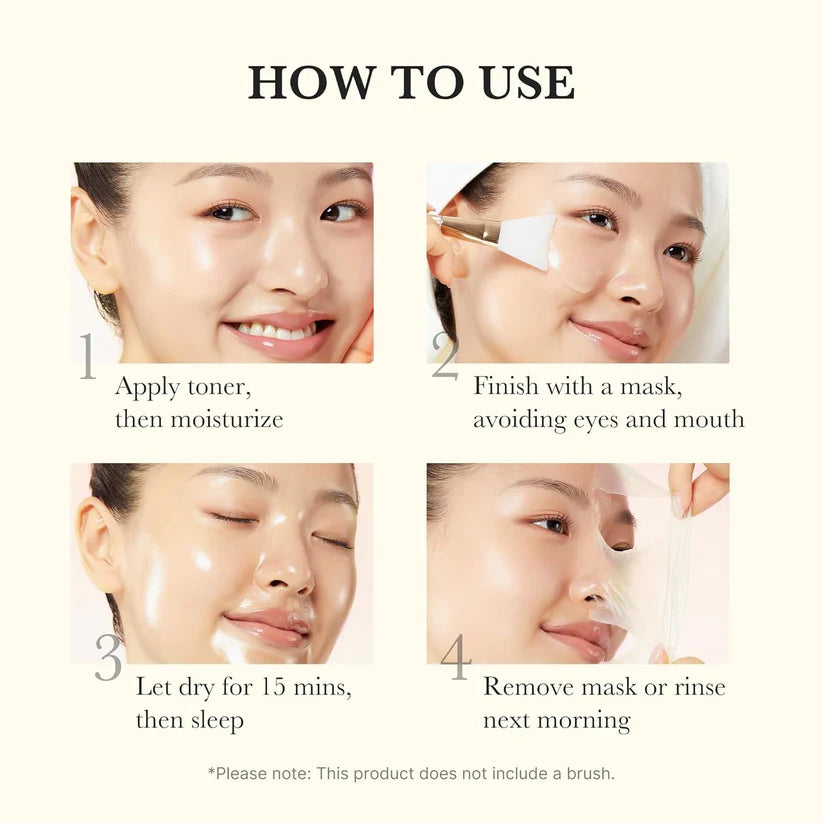 HOW TO USE

1
Apply toner, then moisturize

2
Finish with a mask, avoiding eyes and mouth

3
Let dry for 15 mins, then sleep

4
Remove mask or rinse next morning

*Please note: This product does not include a brush.